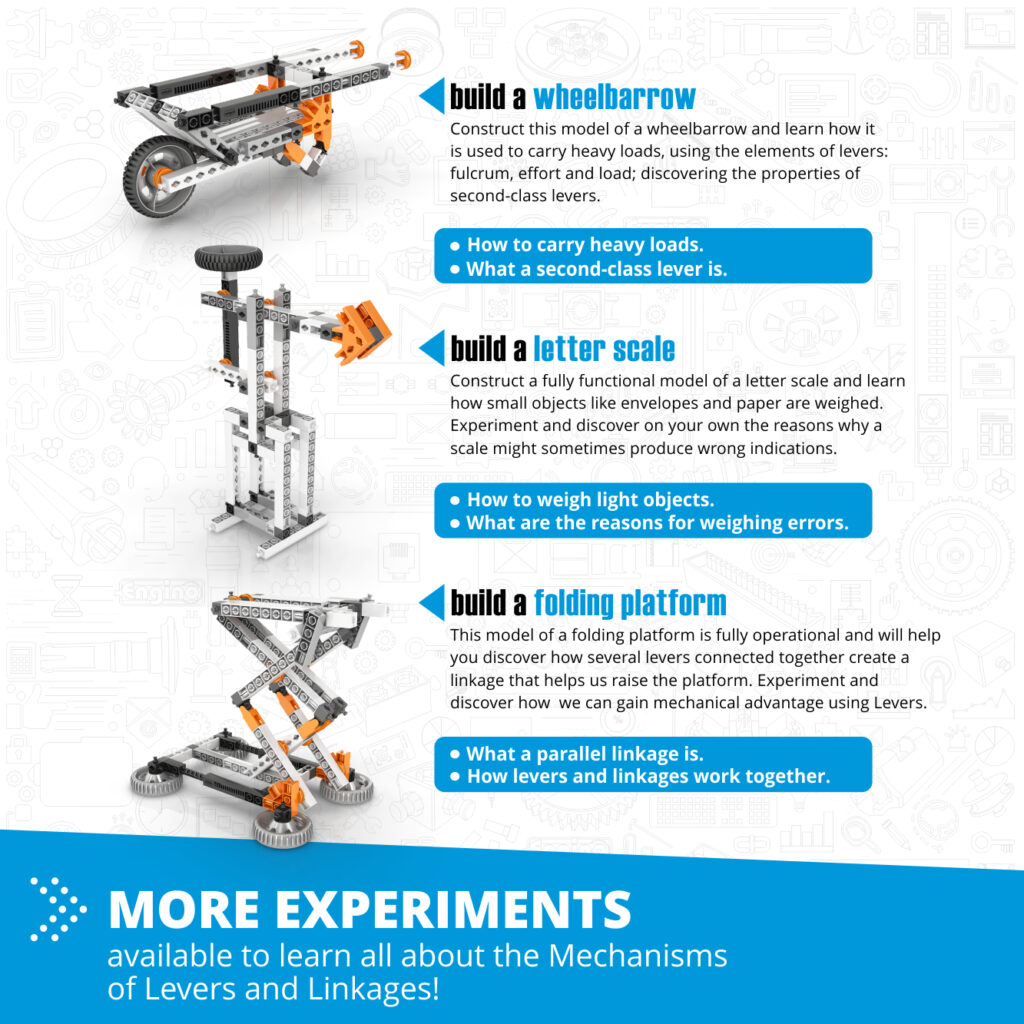 build a wheelbarrow

Construct this model of a wheelbarrow and learn how it is used to carry heavy loads, using the elements of levers: fulcrum, effort and load; discovering the properties of second-class levers.

• How to carry heavy loads.
• What a second-class lever is.

build a letter scale

Construct a fully functional model of a letter scale and learn how small objects like envelopes and paper are weighed. Experiment and discover on your own the reasons why a scale might sometimes produce wrong indications.

• How to weigh light objects.
• What are the reasons for weighing errors.

build a folding platform

This model of a folding platform is fully operational and will help you discover how several levers connected together create a linkage that helps us raise the platform. Experiment and discover how we can gain mechanical advantage using Levers.

• What a parallel linkage is.
• How levers and linkages work together.

MORE EXPERIMENTS
available to learn all about the Mechanisms of Levers and Linkages!